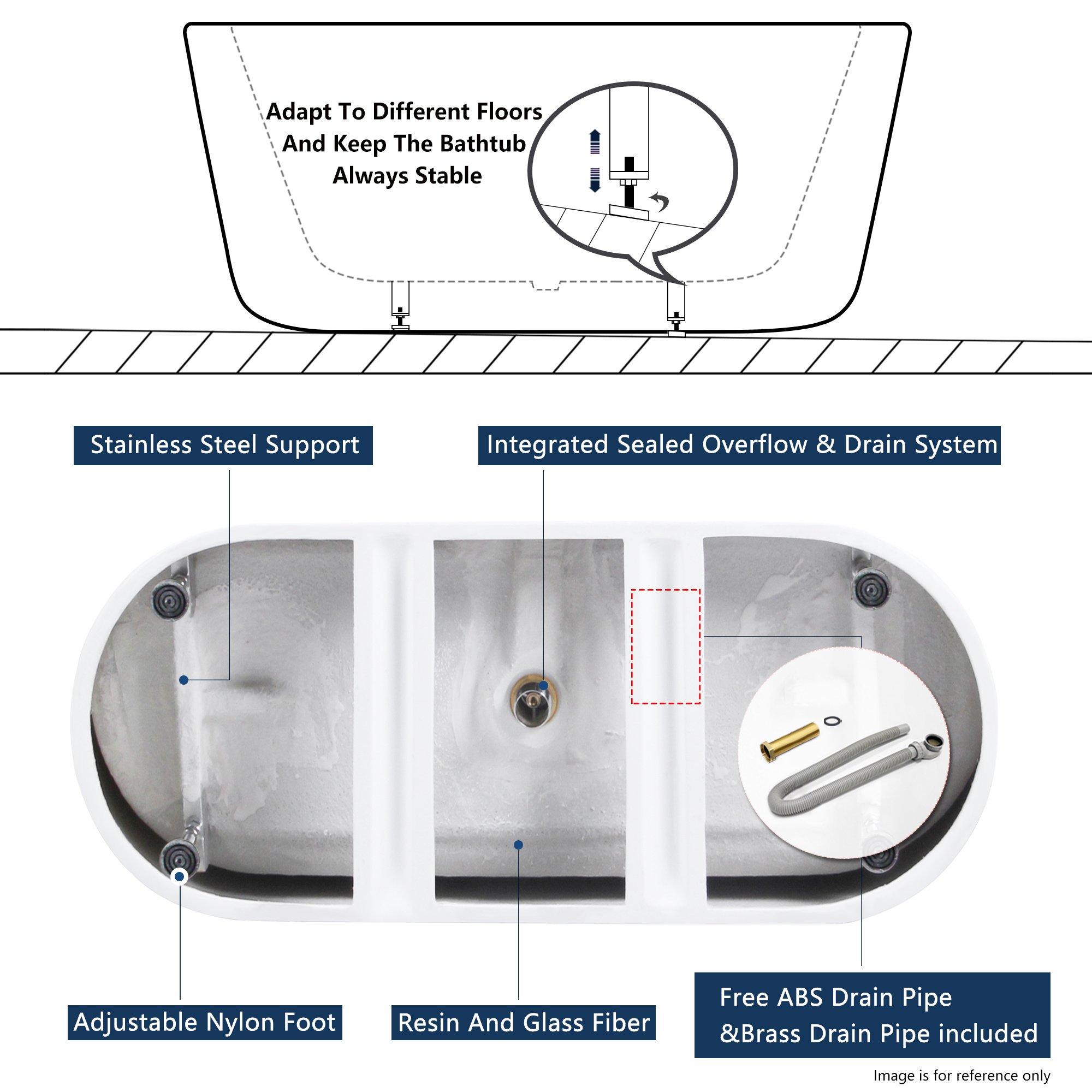 Adapt To Different Floors
And Keep The Bathtub
Always Stable

Stainless Steel Support

Integrated Sealed Overflow & Drain System

Adjustable Nylon Foot

Resin And Glass Fiber

Free ABS Drain Pipe
&Brass Drain Pipe included

Image is for reference only